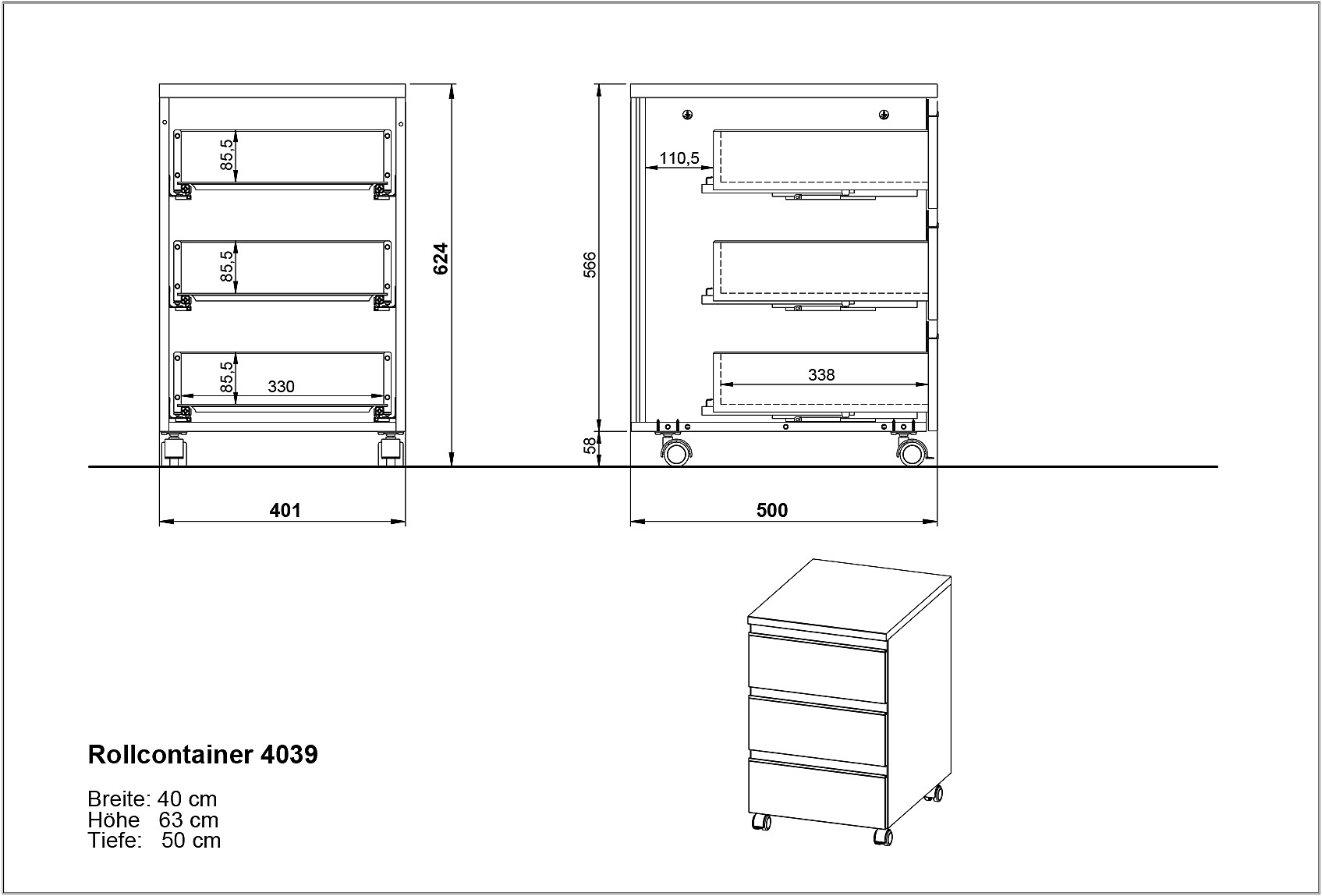 85,5
85,5
85,5
330
624
401

110,5
566
338
58
500

Rollcontainer 4039

Breite: 40 cm
Höhe 63 cm
Tiefe: 50 cm